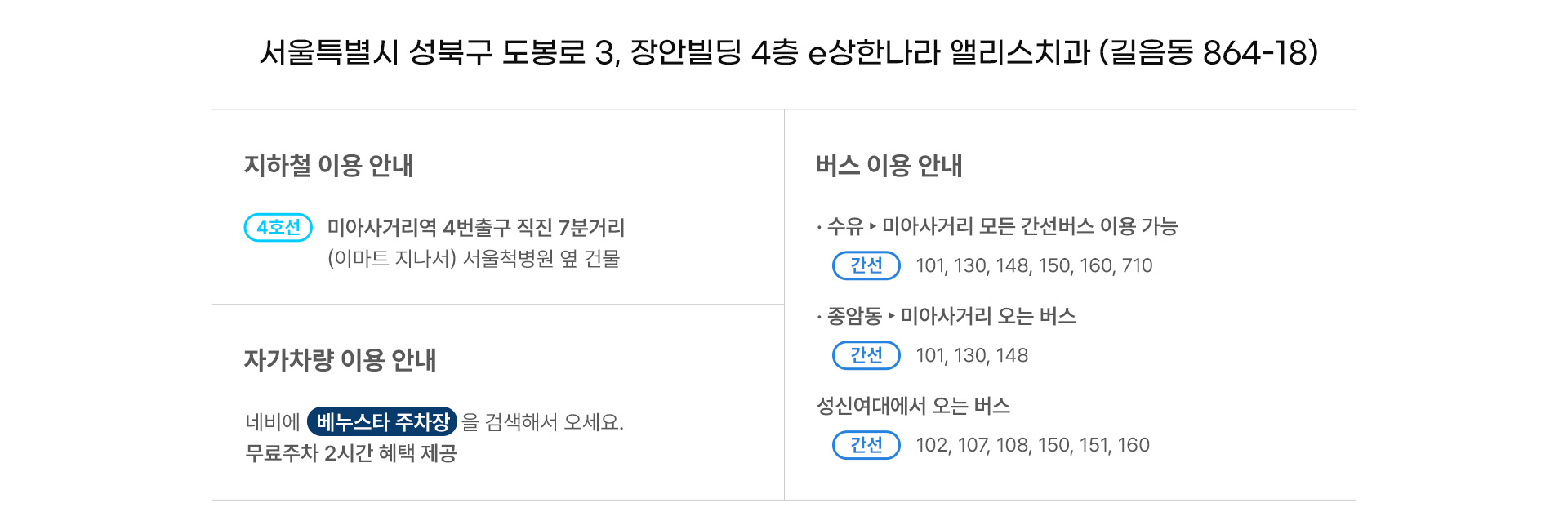 서울특별시 성북구 도봉로 3, 장안빌딩 4층 e상한나라 앨리스치과 (길음동 864-18)

지하철 이용 안내

4호선 미아사거리역 4번출구 직진 7분거리
(이마트 지나서) 서울척병원 옆 건물

자가차량 이용 안내

네비에 베누스타 주차장 을 검색해서 오세요.
무료주차 2시간 혜택 제공

버스 이용 안내

· 수유 ▸ 미아사거리 모든 간선버스 이용 가능
간선 101, 130, 148, 150, 160, 710

· 종암동 ▸ 미아사거리 오는 버스
간선 101, 130, 148

성신여대에서 오는 버스
간선 102, 107, 108, 150, 151, 160